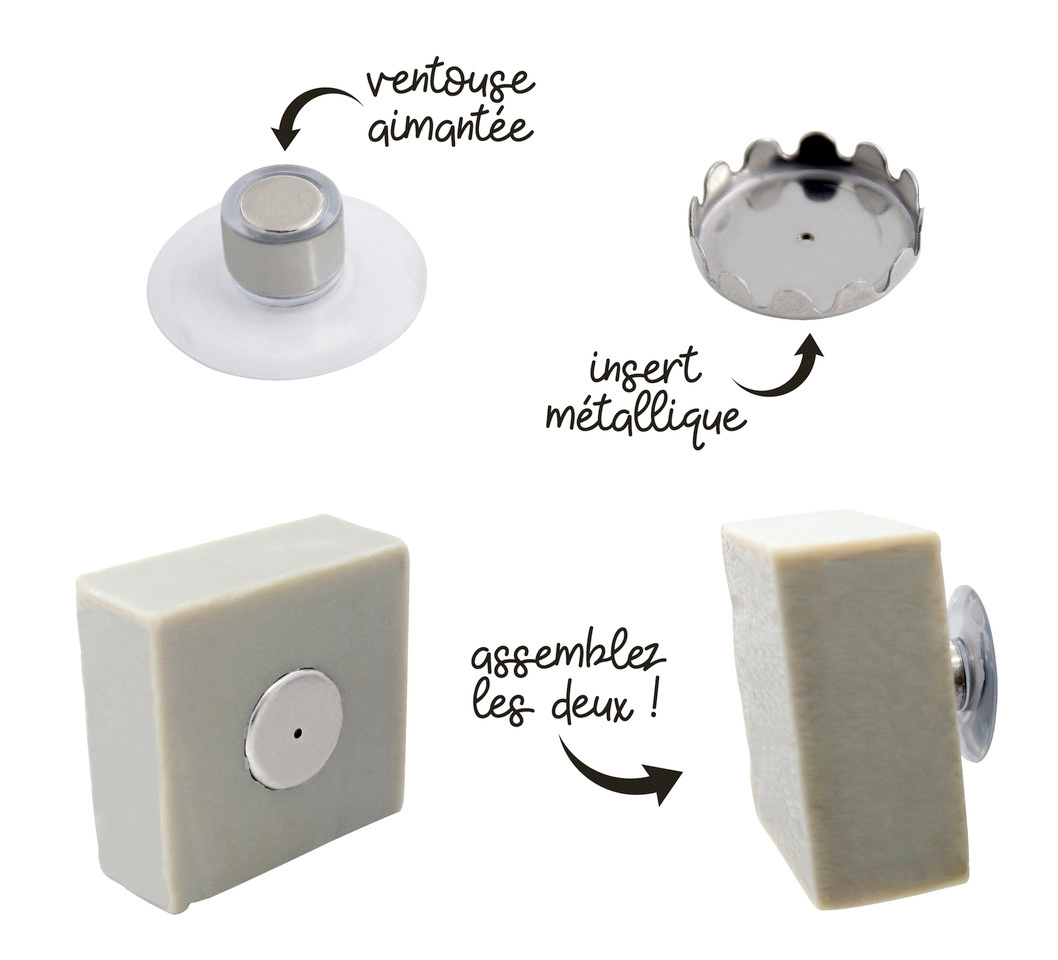 ventouse aimantée

insert métallique

assemblez les deux !